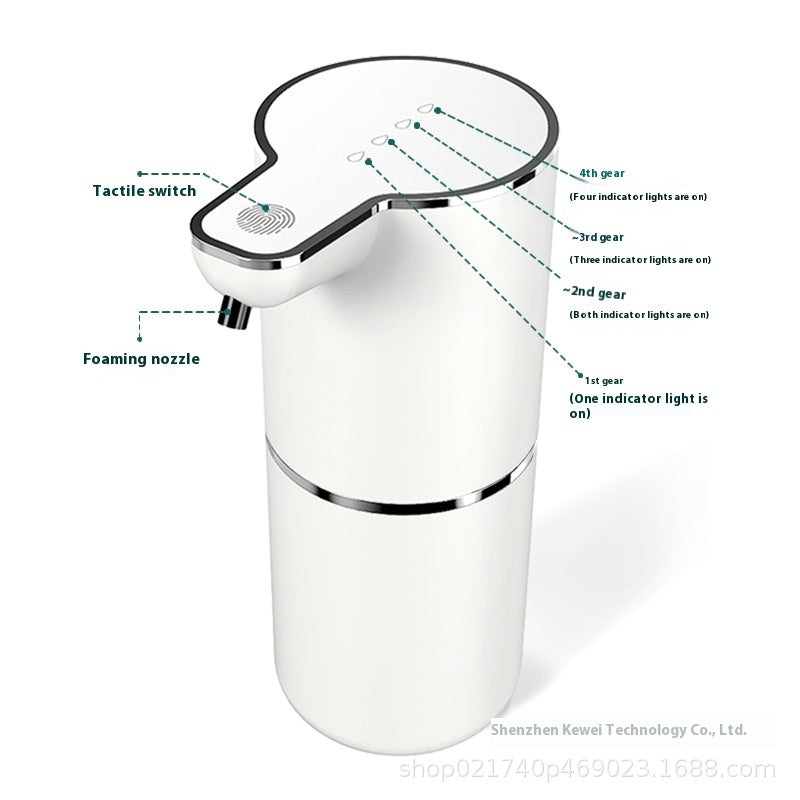 Tactile switch

Foaming nozzle

4th gear
(Four indicator lights are on)

~3rd gear
(Three indicator lights are on)

~2nd gear
(Both indicator lights are on)

1st gear
(One indicator light is on)

Shenzhen Kewei Technology Co., Ltd.

shop021740p469023.1688.com