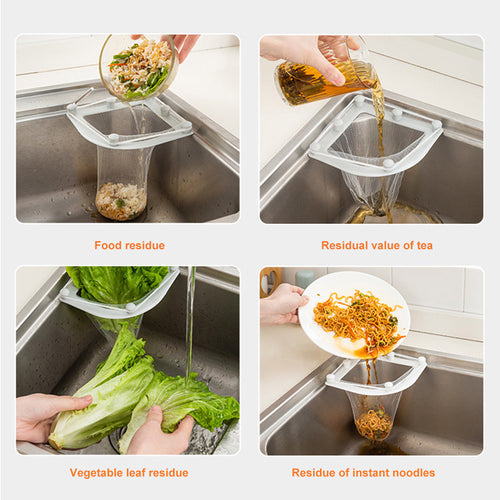 Food residue

Residual value of tea

Vegetable leaf residue

Residue of instant noodles